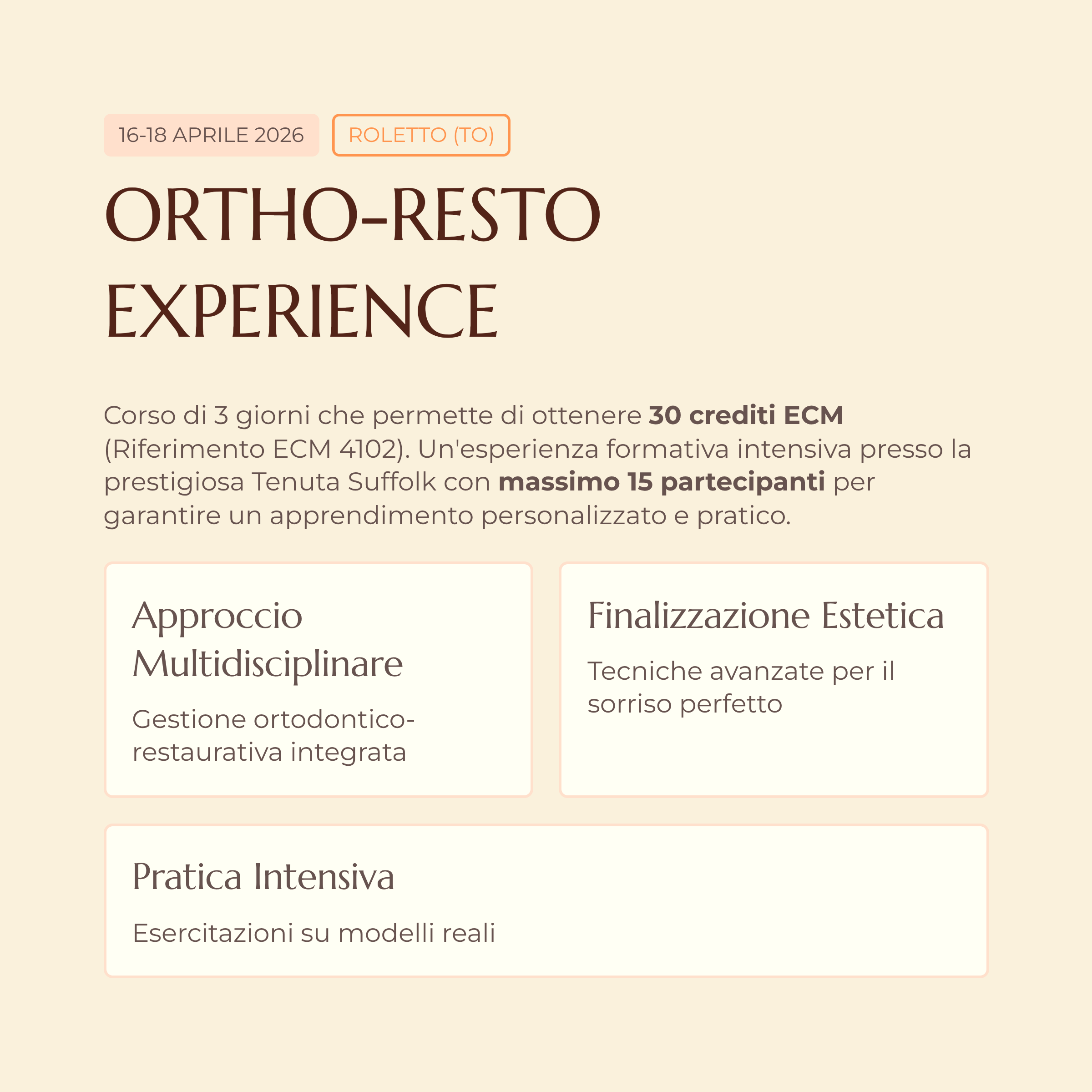 16-18 APRILE 2026

ROLETTO (TO)

ORTHO-RESTO EXPERIENCE

Corso di 3 giorni che permette di ottenere 30 crediti ECM (Riferimento ECM 4102). Un'esperienza formativa intensiva presso la prestigiosa Tenuta Suffolk con massimo 15 partecipanti per garantire un apprendimento personalizzato e pratico.

Approccio Multidisciplinare

Gestione ortodontico-restaurativa integrata

Finalizzazione Estetica

Tecniche avanzate per il sorriso perfetto

Pratica Intensiva

Esercitazioni su modelli reali